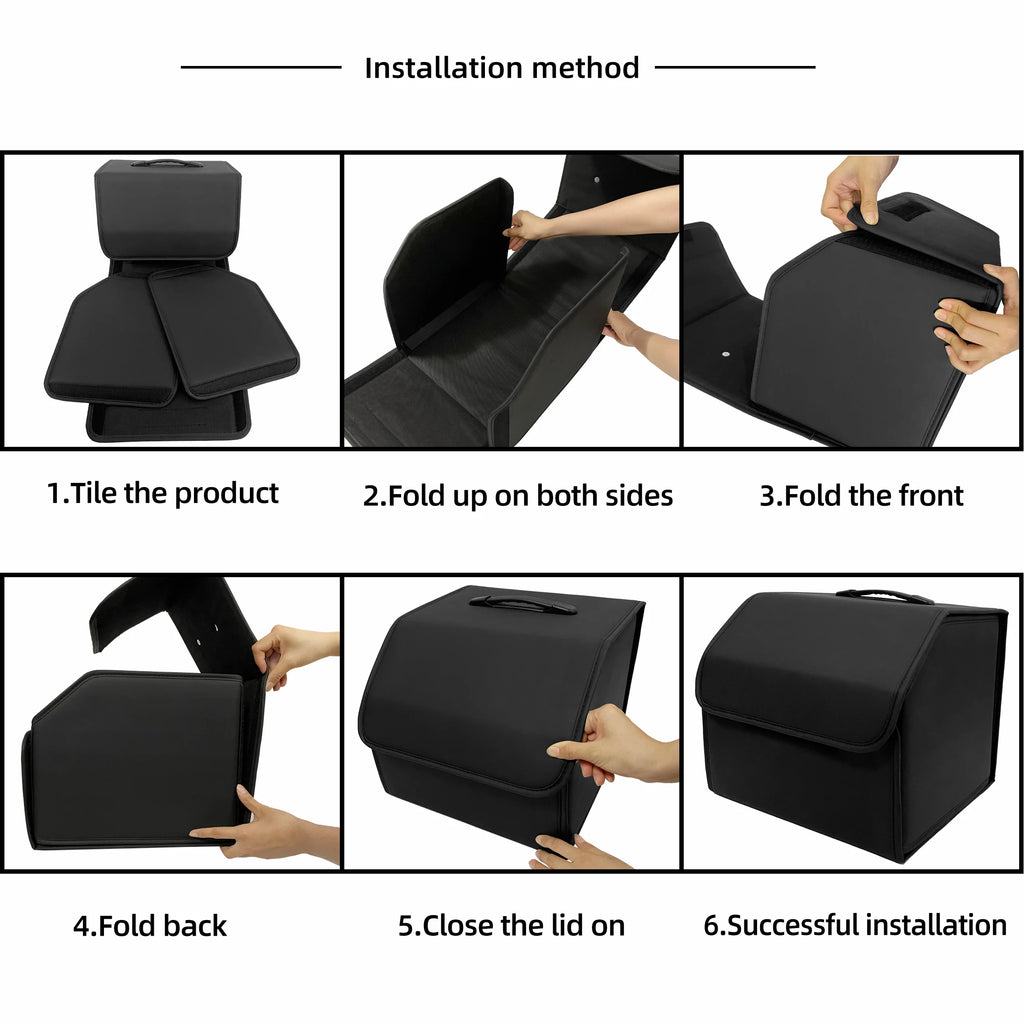 Installation method

1.Tile the product

2.Fold up on both sides

3.Fold the front

4.Fold back

5.Close the lid on

6.Successful installation