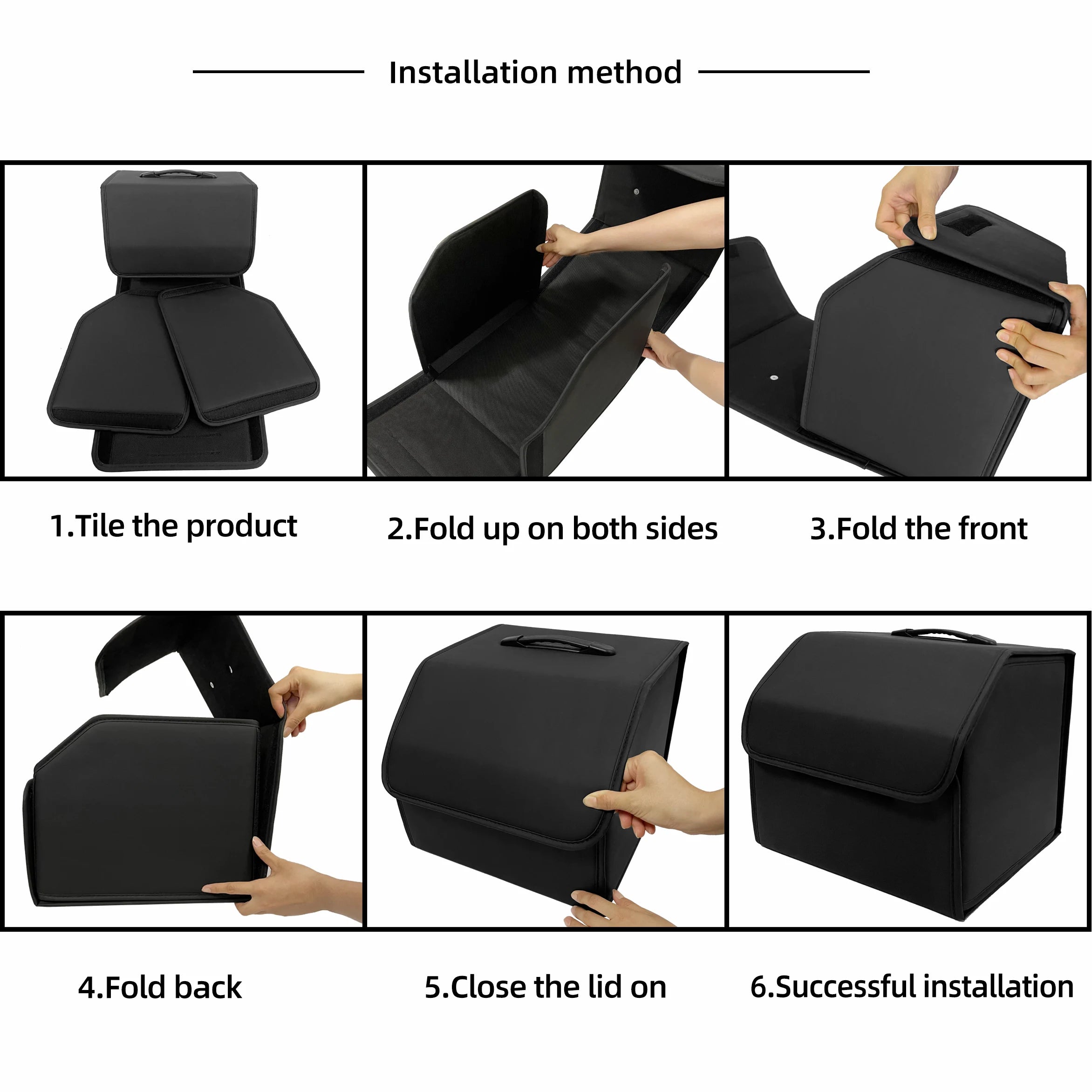 Installation method

1.Tile the product

2.Fold up on both sides

3.Fold the front

4.Fold back

5.Close the lid on

6.Successful installation