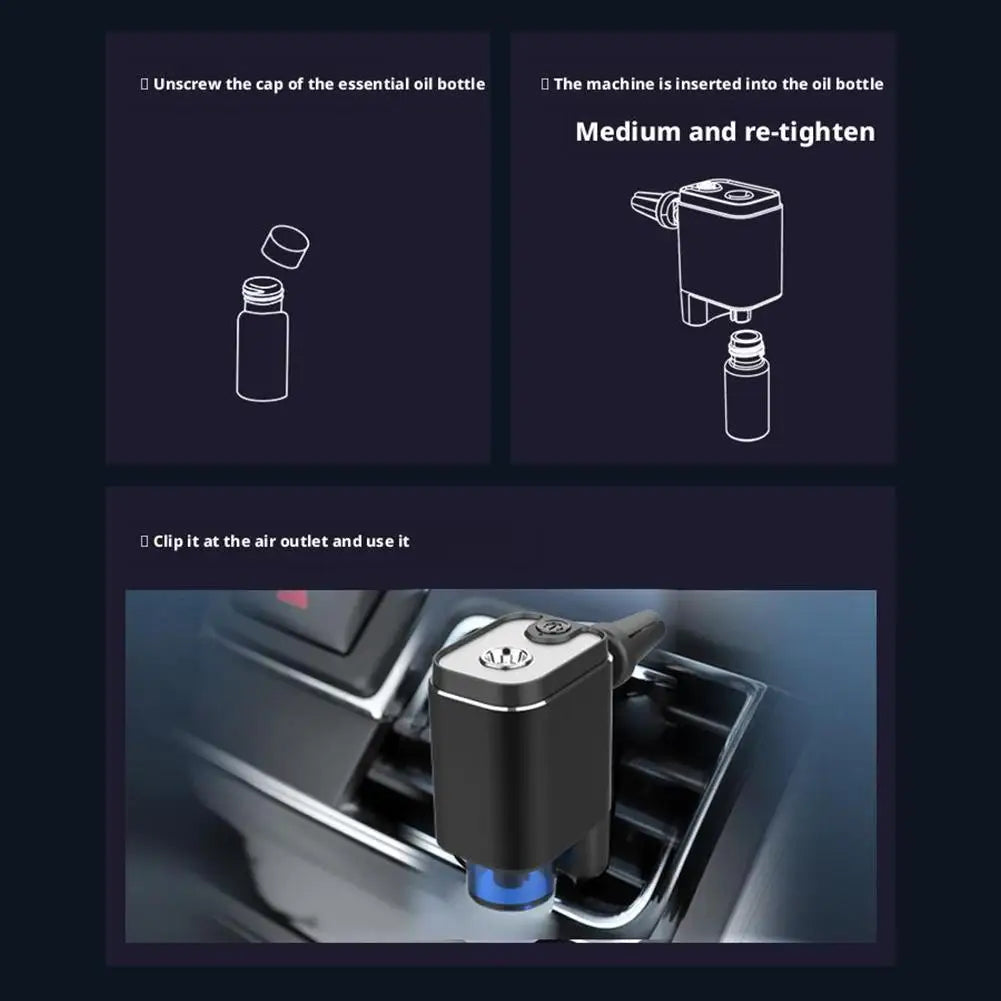 Unscrew the cap of the essential oil bottle

 The machine is inserted into the oil bottle

Medium and re-tighten

 Clip it at the air outlet and use it