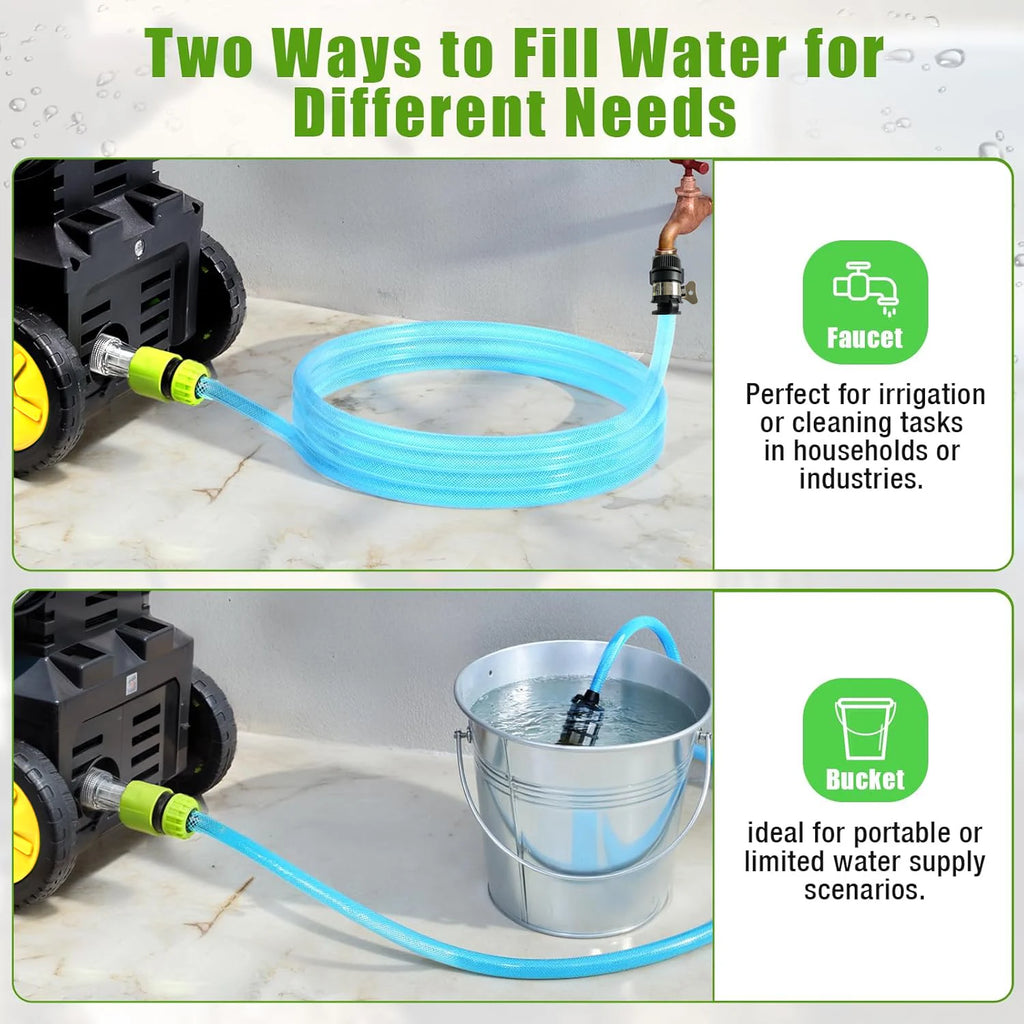 Two Ways to Fill Water for Different Needs

Faucet

Perfect for irrigation or cleaning tasks in households or industries.

Bucket

ideal for portable or limited water supply scenarios.