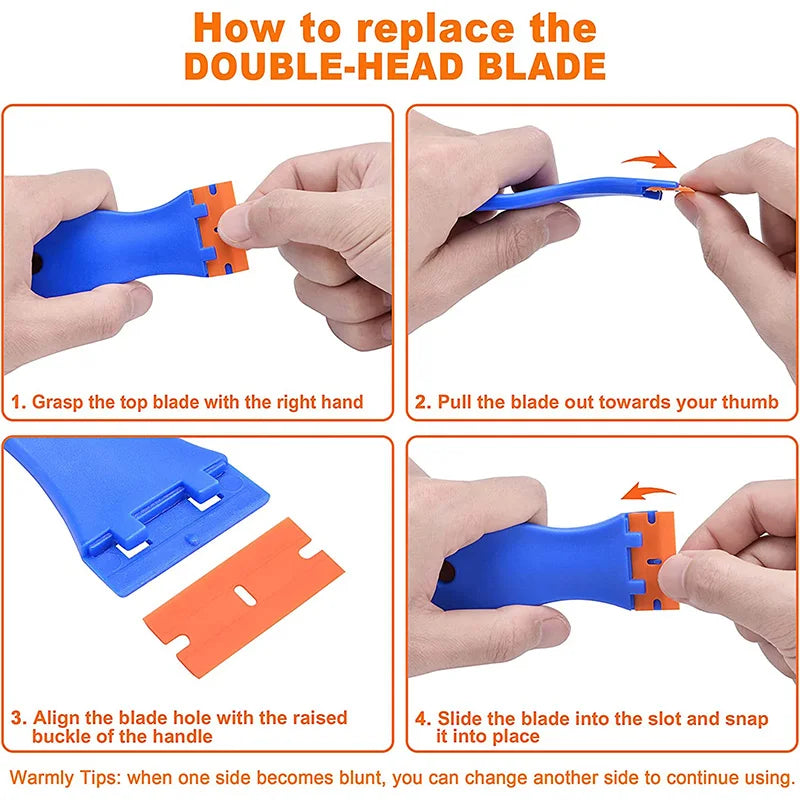 How to replace the
DOUBLE-HEAD BLADE

1. Grasp the top blade with the right hand

2. Pull the blade out towards your thumb

3. Align the blade hole with the raised buckle of the handle

4. Slide the blade into the slot and snap it into place

Warmly Tips: when one side becomes blunt, you can change another side to continue using.