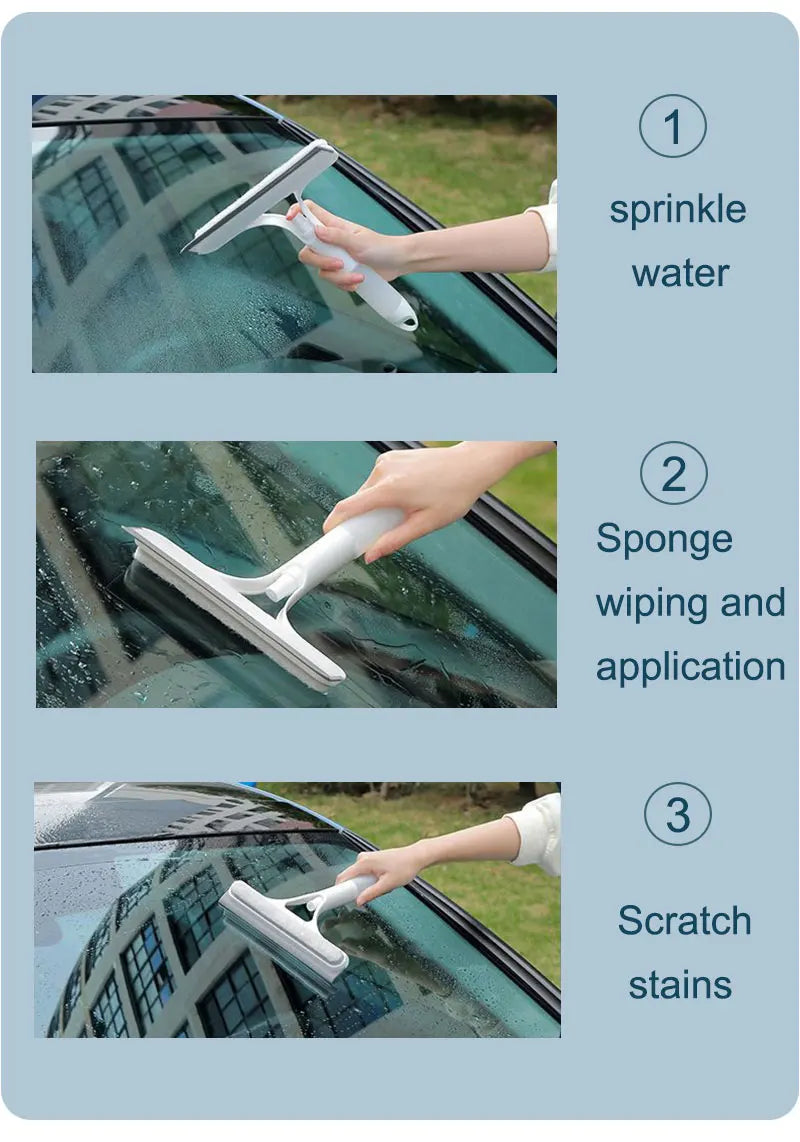 1
sprinkle water

2
Sponge wiping and application

3
Scratch stains